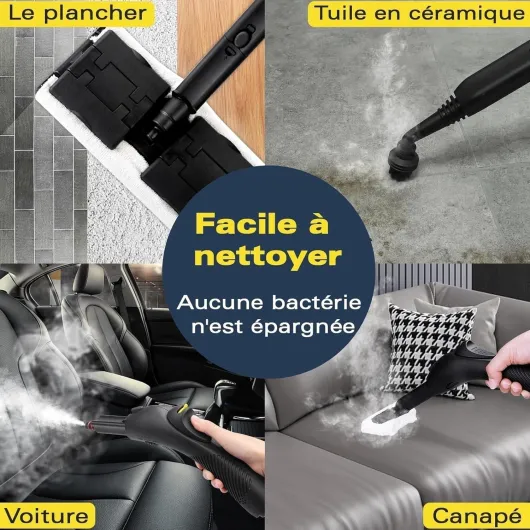 Le plancher

Tuile en céramique

Facile à nettoyer

Aucune bactérie n'est épargnée

Voiture

Canapé